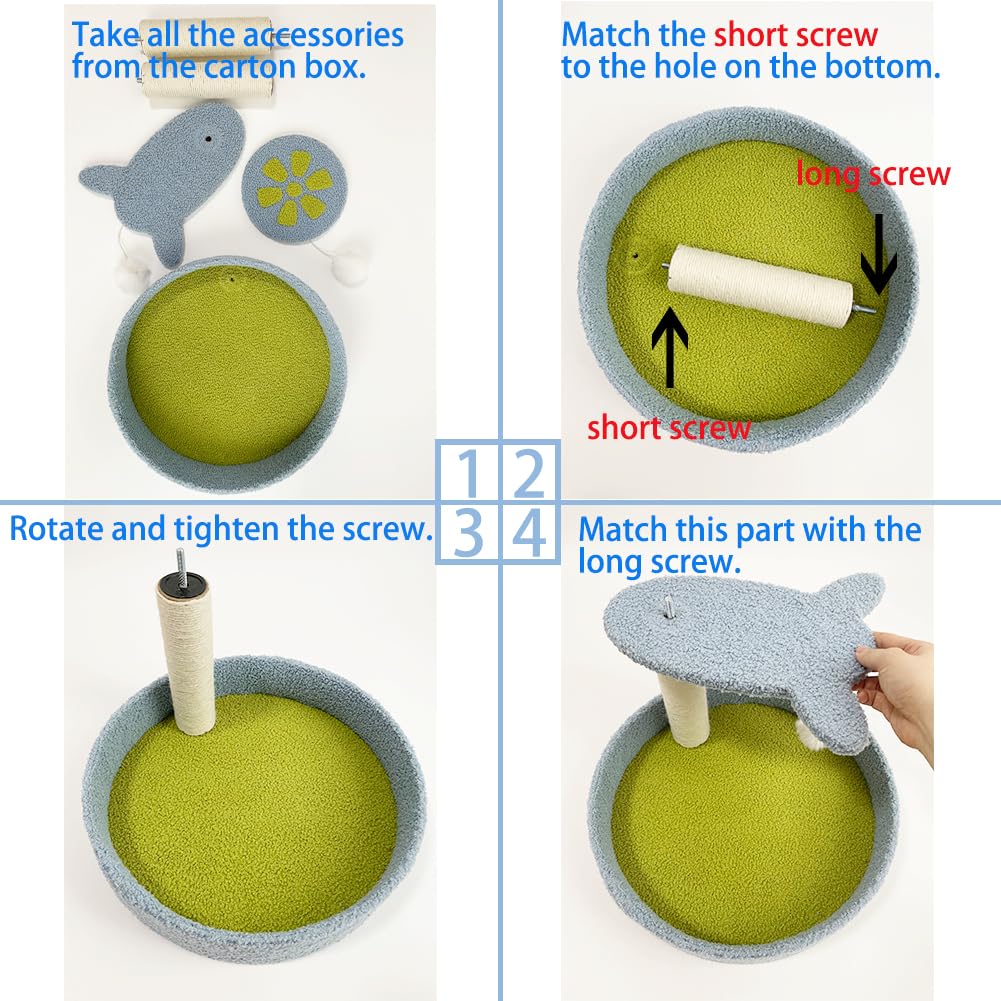 Take all the accessories from the carton box.

Match the short screw to the hole on the bottom.

long screw

short screw

1 2
3 4

Rotate and tighten the screw.

Match this part with the long screw.