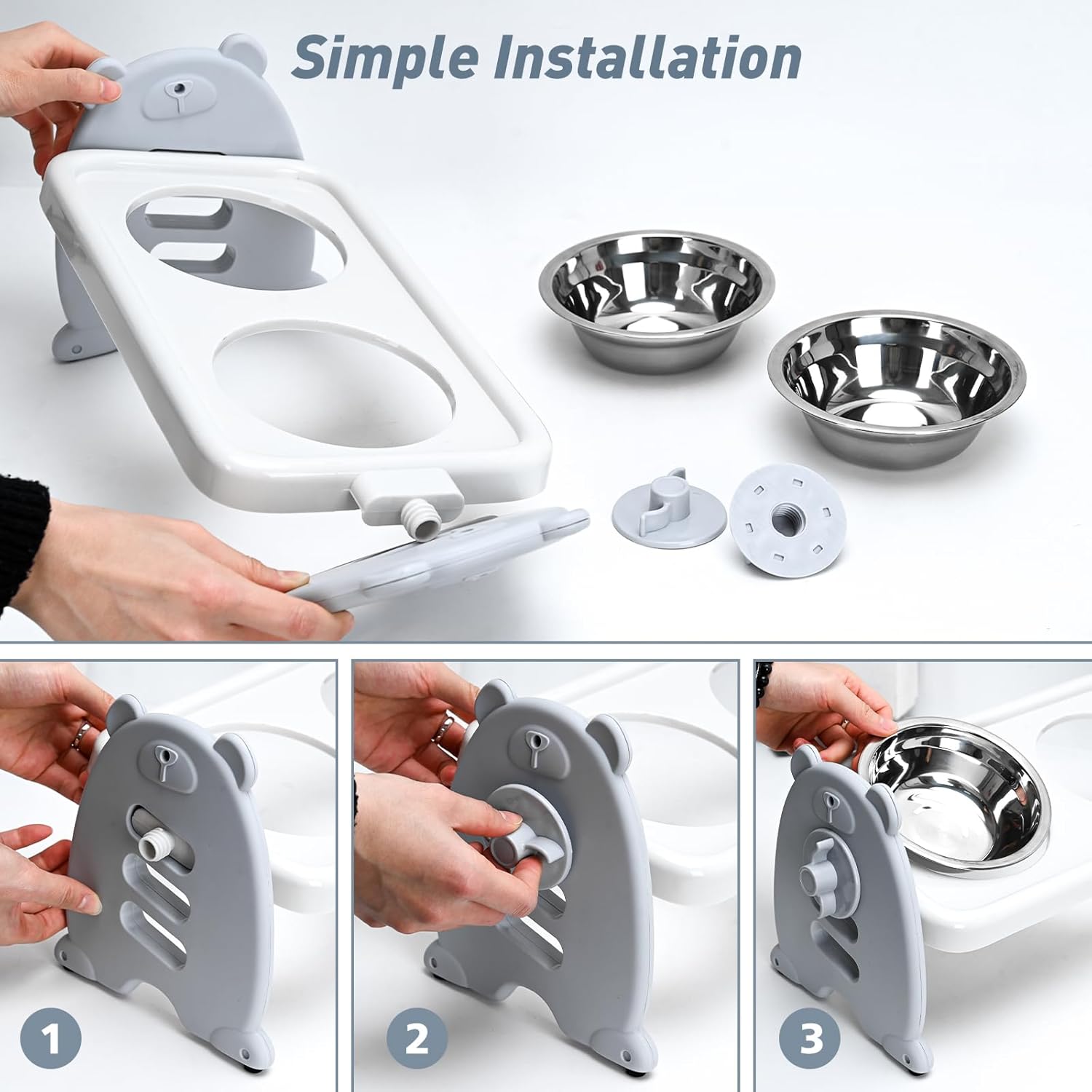 Simple Installation

1

2

3