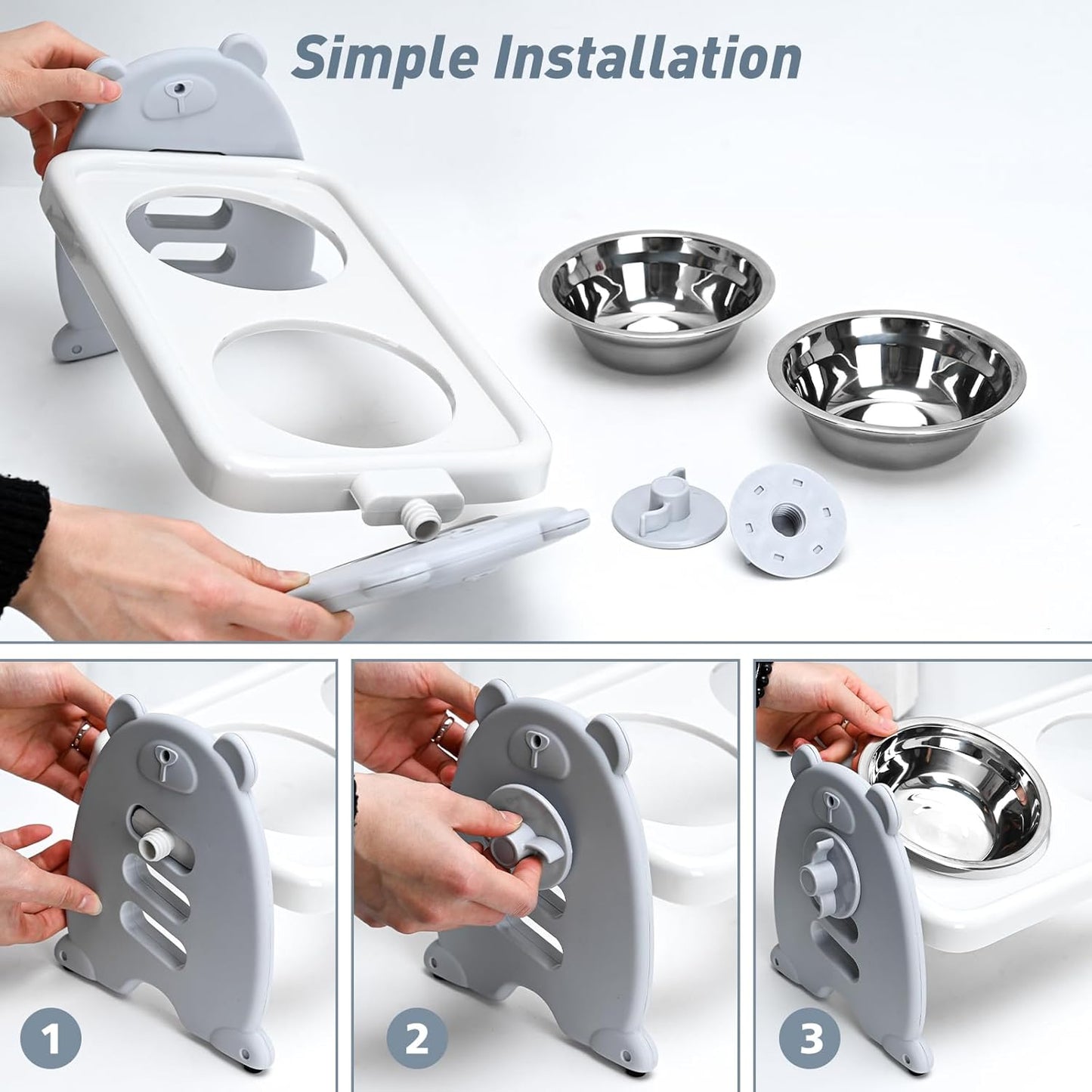 Simple Installation

1

2

3