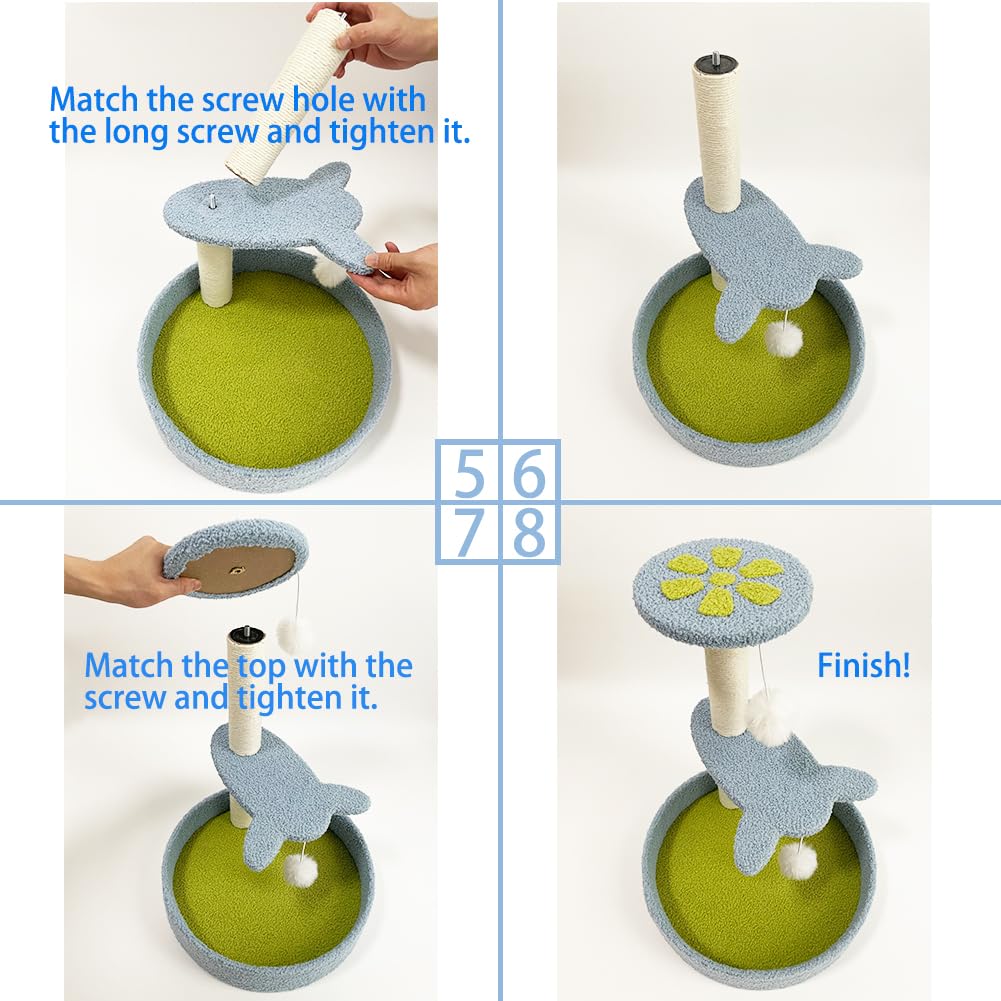 Match the screw hole with the long screw and tighten it.

5 6
7 8

Match the top with the screw and tighten it.

Finish!